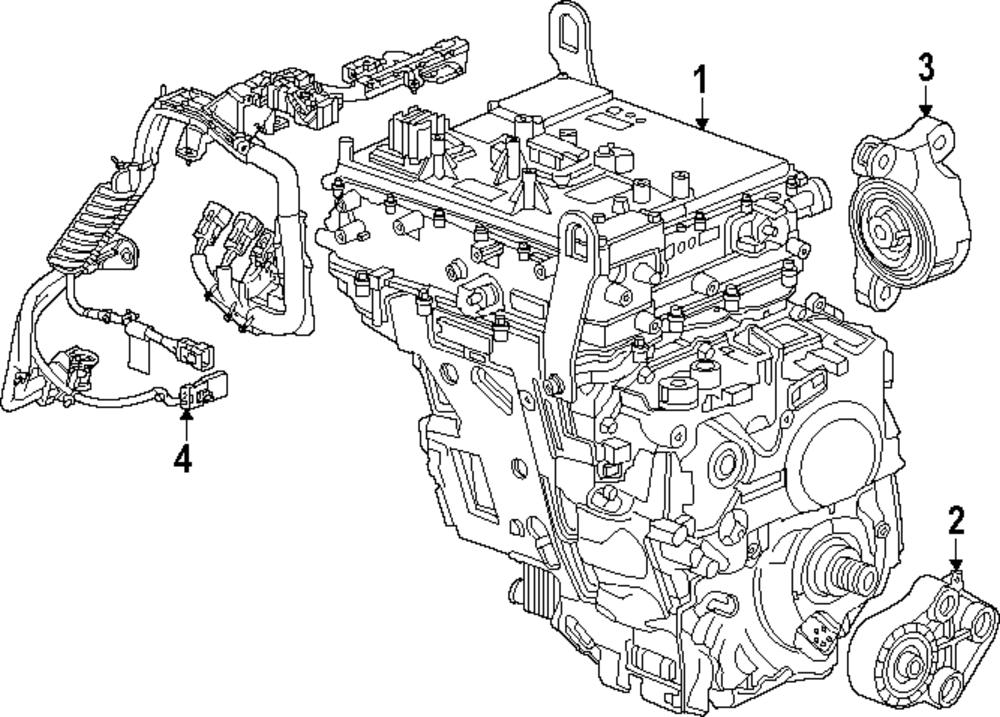 1
3
4
2