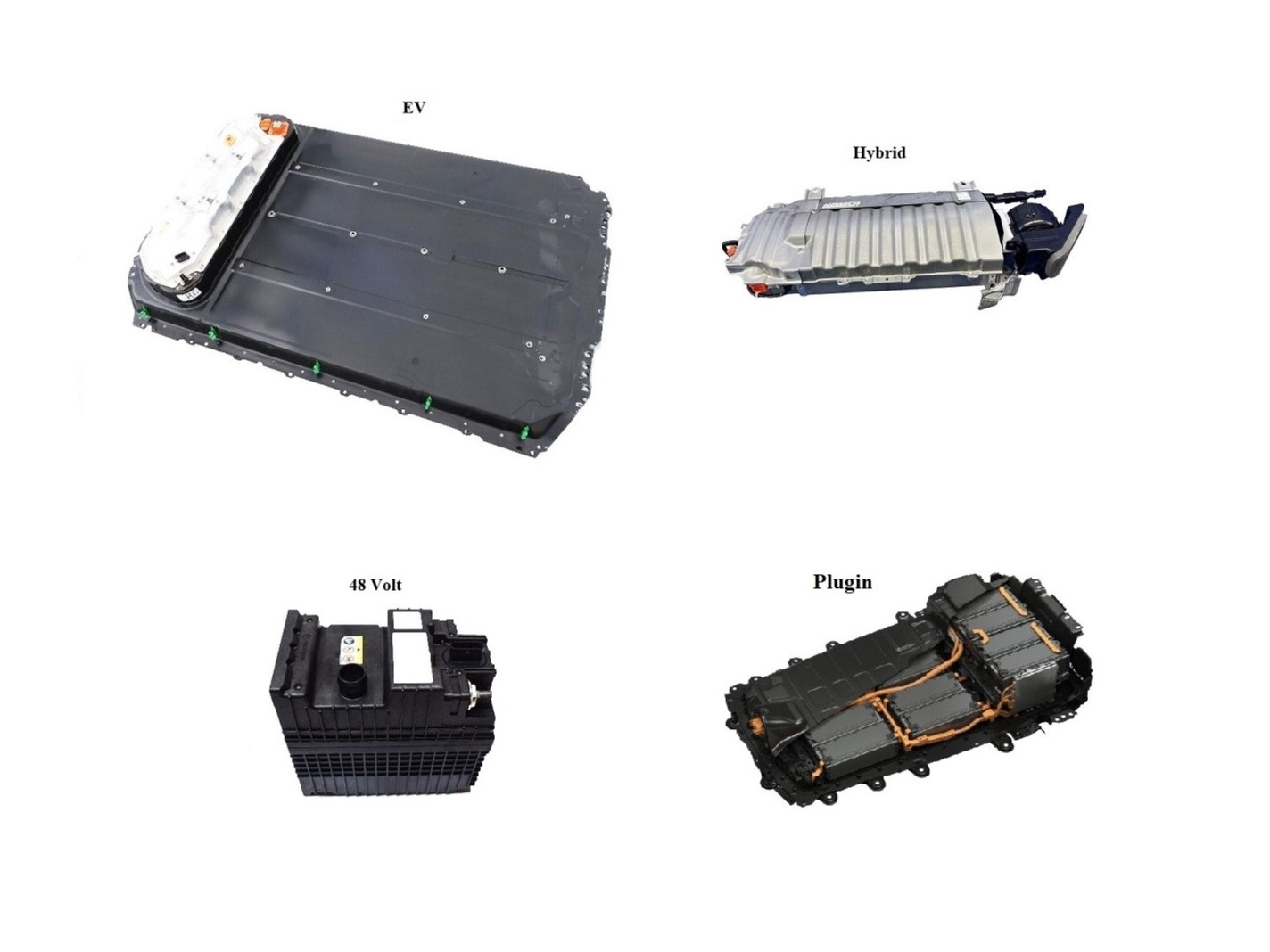 EV

Hybrid

48 Volt

Plugin